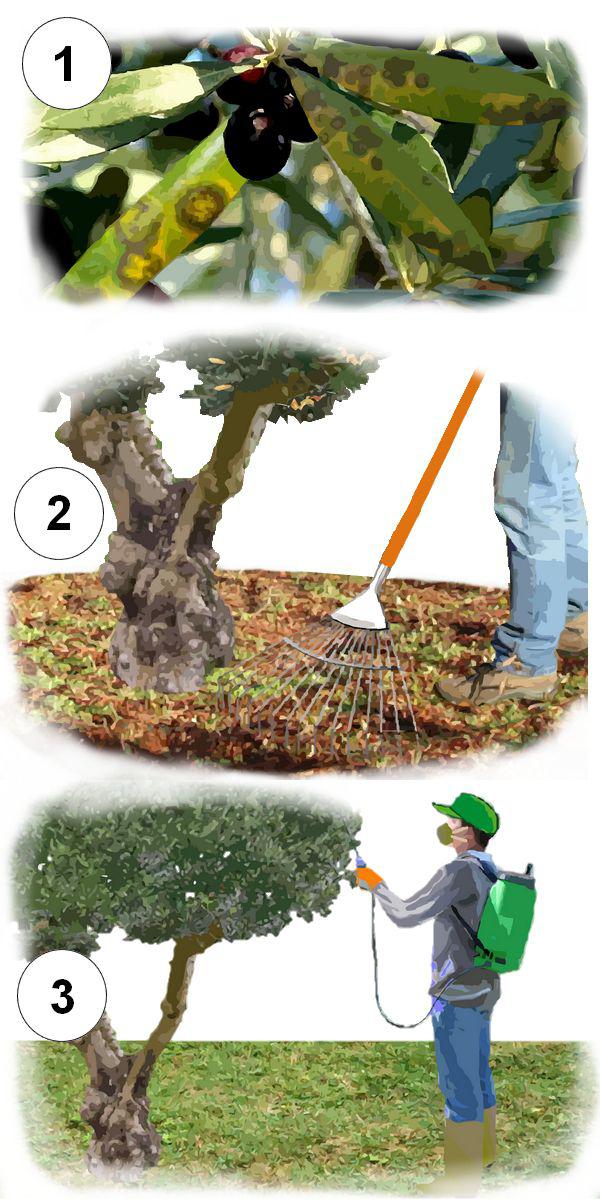 1

2

3